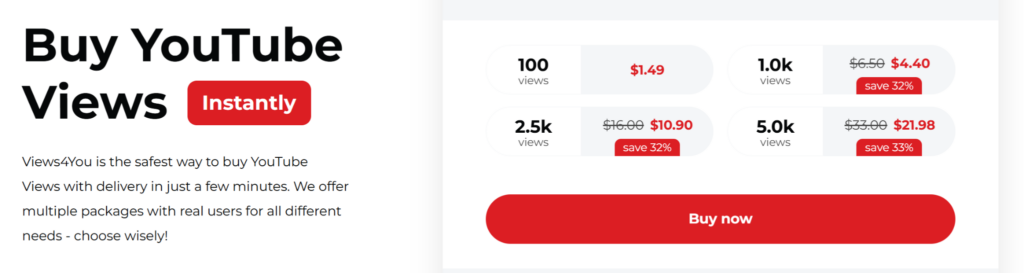 Buy YouTube Views Instantly

Views4You is the safest way to buy YouTube Views with delivery in just a few minutes. We offer multiple packages with real users for all different needs - choose wisely!

100 views $1.49

1.0k views ~~$6.50~~ $4.40 save 32%

2.5k views ~~$16.00~~ $10.90 save 32%

5.0k views ~~$33.00~~ $21.98 save 33%

Buy now